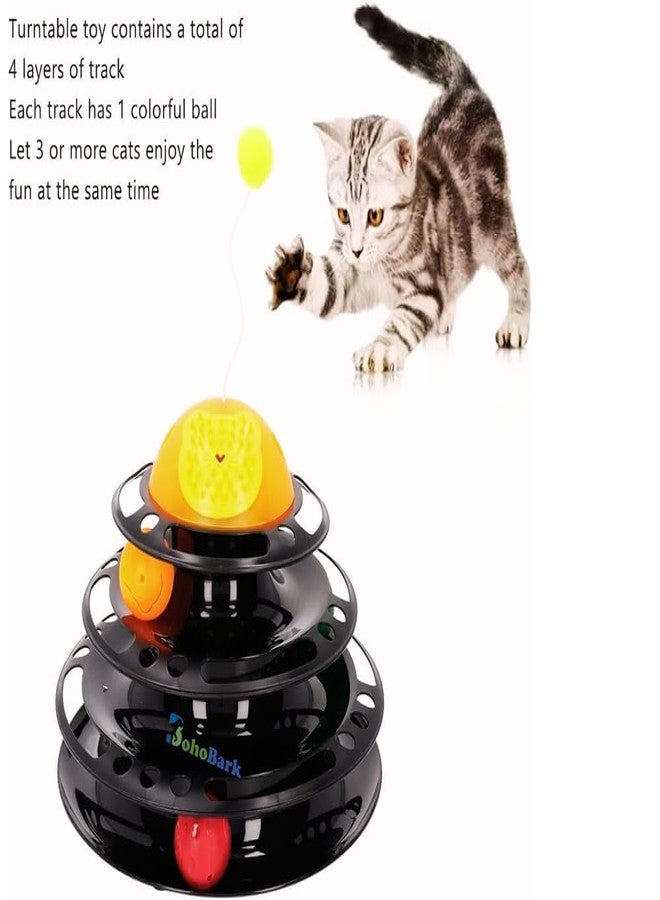 Turntable toy contains a total of 4 layers of track
Each track has 1 colorful ball
Let 3 or more cats enjoy the fun at the same time

SohoBark